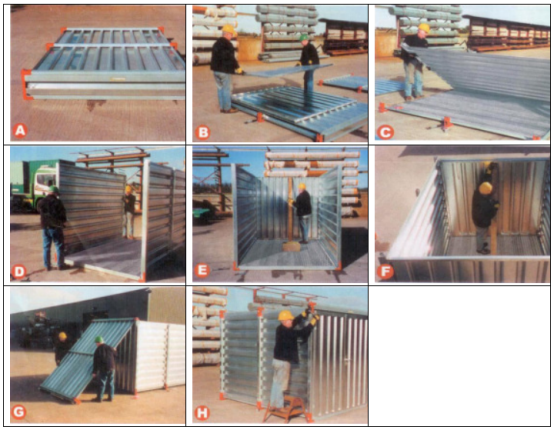 A

B

C

D

E

F

G

H